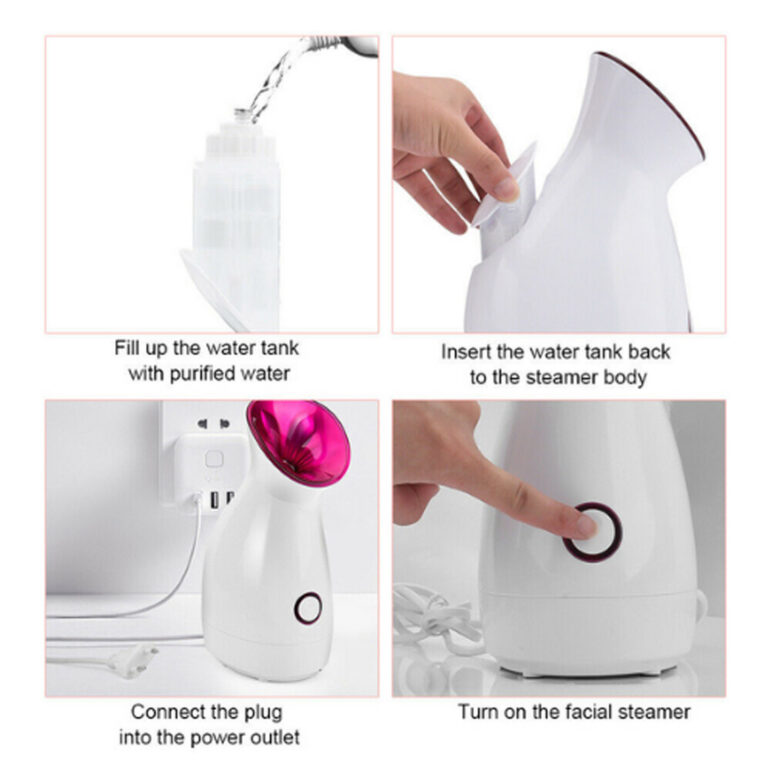 Fill up the water tank with purified water

Insert the water tank back to the steamer body

Connect the plug into the power outlet

Turn on the facial steamer